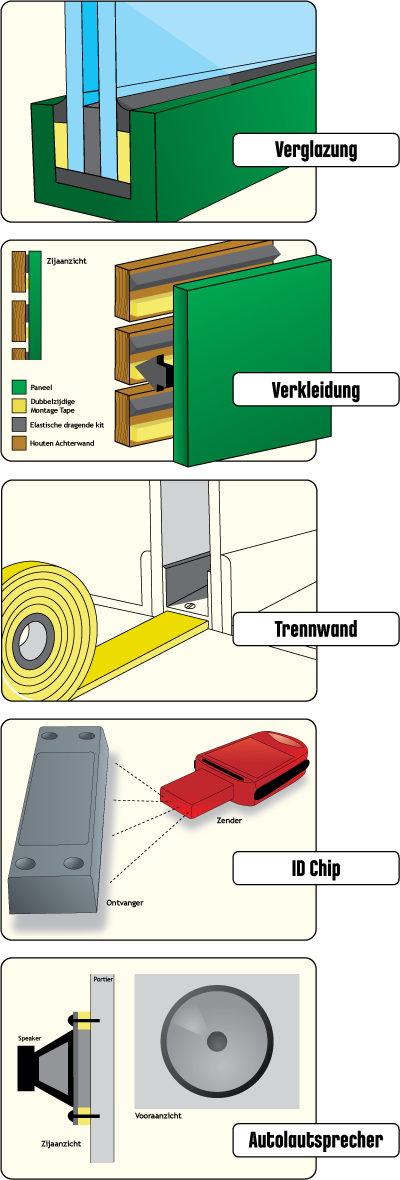 Verglazung

Zijaanzicht

Paneel
Dubbelzijdige Montage Tape
Elastische dragende kit
Houten Achterwand

Verkleidung

Trennwand

Zender

Ontvanger

ID Chip

Portier

Speaker

Vooraanzicht

Zijaanzicht

Autolautsprecher